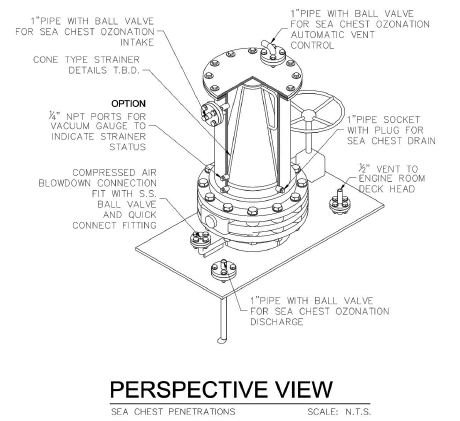 1"PIPE WITH BALL VALVE FOR SEA CHEST OZONATION INTAKE

CONE TYPE STRAINER DETAILS T.B.D.

OPTION
¼" NPT PORTS FOR VACUUM GAUGE TO INDICATE STRAINER STATUS

COMPRESSED AIR BLOWDOWN CONNECTION FIT WITH S.S. BALL VALVE AND QUICK CONNECT FITTING

1"PIPE WITH BALL VALVE FOR SEA CHEST OZONATION AUTOMATIC VENT CONTROL

1"PIPE SOCKET WITH PLUG FOR SEA CHEST DRAIN

½" VENT TO ENGINE ROOM DECK HEAD

1"PIPE WITH BALL VALVE FOR SEA CHEST OZONATION DISCHARGE

PERSPECTIVE VIEW
SEA CHEST PENETRATIONS SCALE: N.T.S.